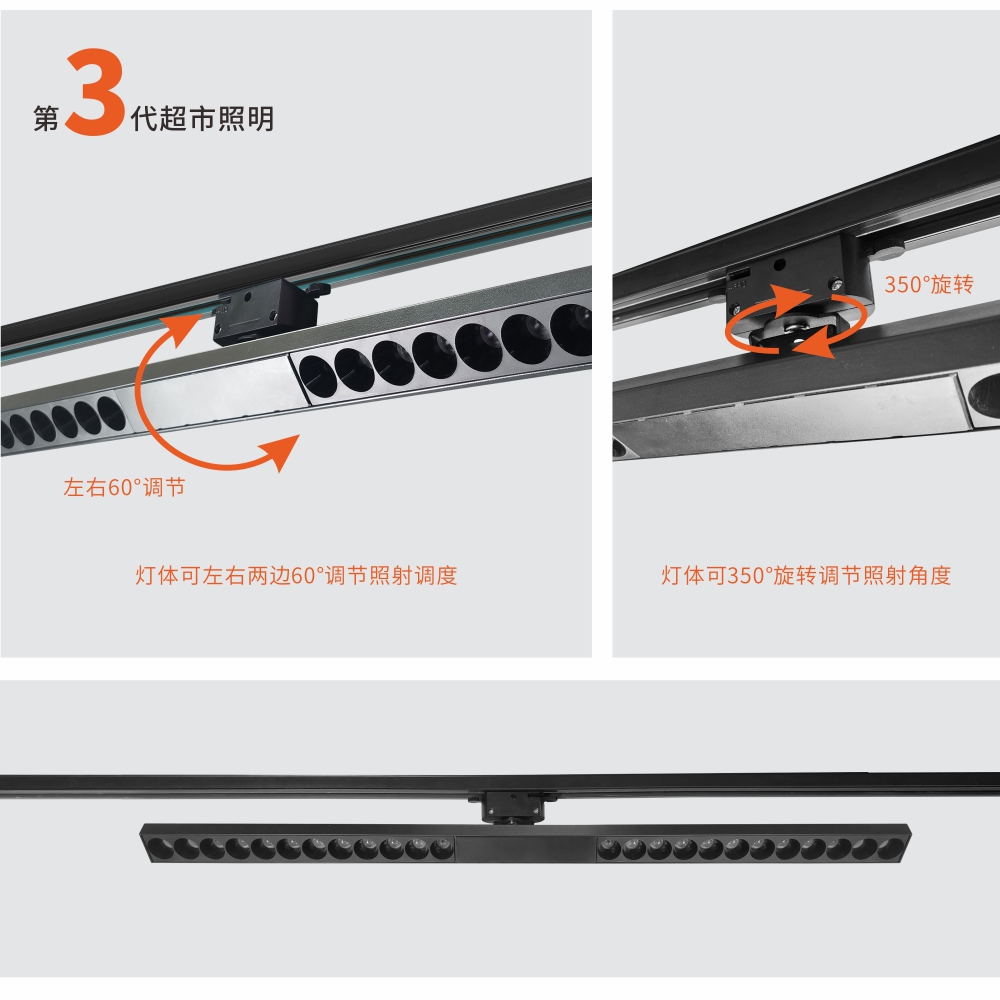 第3代超市照明

左右60°调节

灯体可左右两边60°调节照射调度

350°旋转

灯体可350°旋转调节照射角度